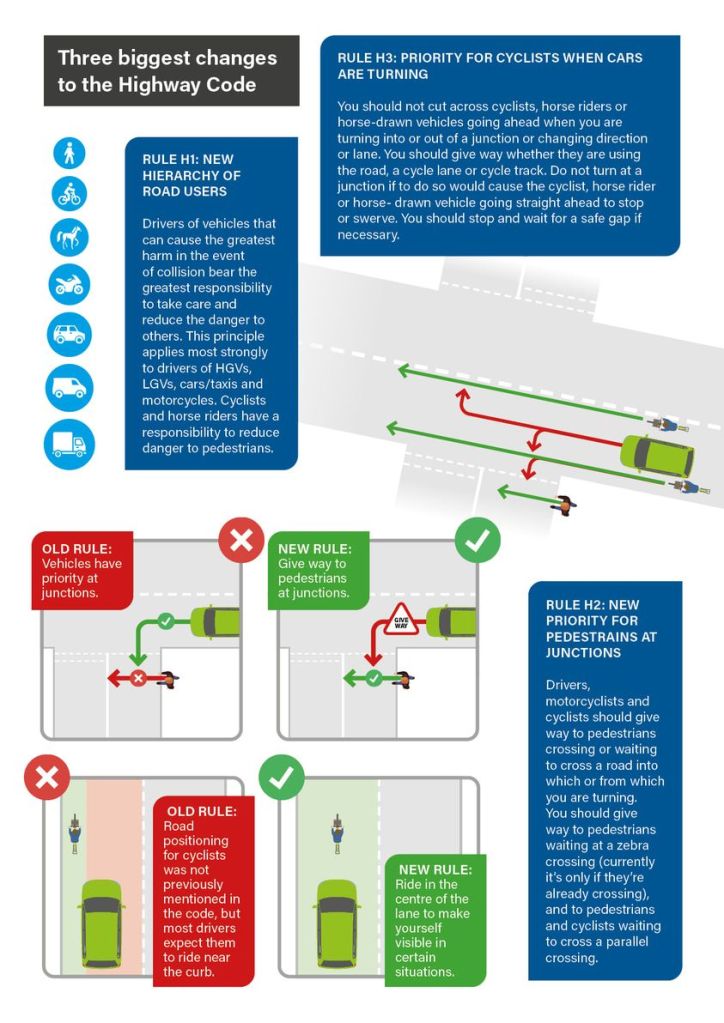 Three biggest changes to the Highway Code

RULE H1: NEW HIERARCHY OF ROAD USERS

Drivers of vehicles that can cause the greatest harm in the event of collision bear the greatest responsibility to take care and reduce the danger to others. This principle applies most strongly to drivers of HGVs, LGVs, cars/taxis and motorcycles. Cyclists and horse riders have a responsibility to reduce danger to pedestrians.

RULE H3: PRIORITY FOR CYCLISTS WHEN CARS ARE TURNING

You should not cut across cyclists, horse riders or horse-drawn vehicles going ahead when you are turning into or out of a junction or changing direction or lane. You should give way whether they are using the road, a cycle lane or cycle track. Do not turn at a junction if to do so would cause the cyclist, horse rider or horse- drawn vehicle going straight ahead to stop or swerve. You should stop and wait for a safe gap if necessary.

OLD RULE: Vehicles have priority at junctions.

NEW RULE: Give way to pedestrians at junctions.

GIVE WAY

RULE H2: NEW PRIORITY FOR PEDESTRAINS AT JUNCTIONS

Drivers, motorcyclists and cyclists should give way to pedestrians crossing or waiting to cross a road into which or from which you are turning. You should give way to pedestrians waiting at a zebra crossing (currently it's only if they're already crossing), and to pedestrians and cyclists waiting to cross a parallel crossing.

OLD RULE: Road positioning for cyclists was not previously mentioned in the code, but most drivers expect them to ride near the curb.

NEW RULE: Ride in the centre of the lane to make yourself visible in certain situations.